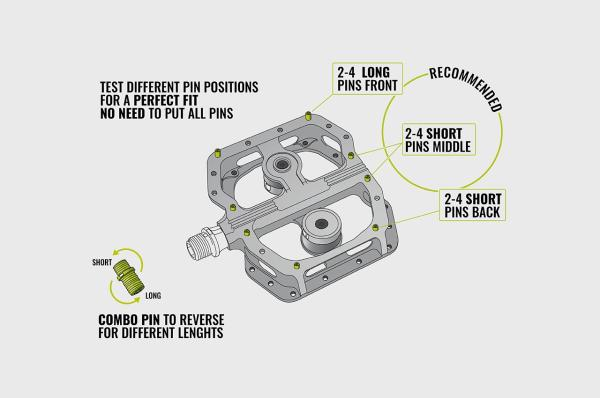 TEST DIFFERENT PIN POSITIONS FOR A PERFECT FIT
NO NEED TO PUT ALL PINS

2-4 LONG PINS FRONT

RECOMMENDED

2-4 SHORT PINS MIDDLE

2-4 SHORT PINS BACK

SHORT

LONG

COMBO PIN TO REVERSE FOR DIFFERENT LENGHTS